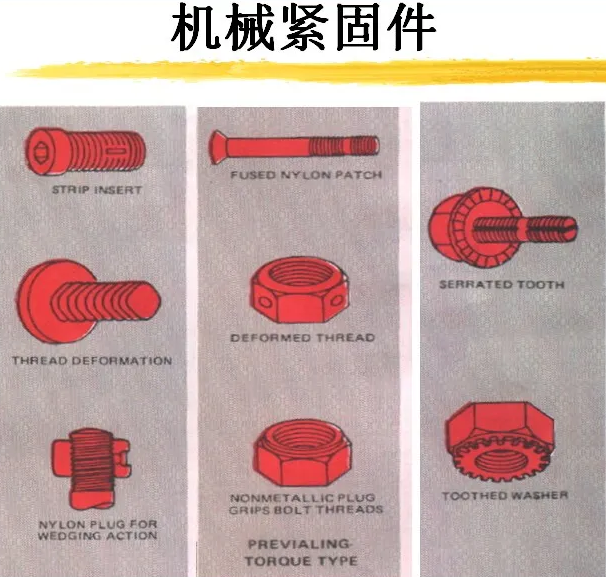 机械紧固件

STRIP INSERT

THREAD DEFORMATION

NYLON PLUG FOR WEDGING ACTION

FUSED NYLON PATCH

DEFORMED THREAD

NONMETALLIC PLUG GRIPS BOLT THREADS

PREVIALING-TORQUE TYPE

SERRATED TOOTH

TOOTHED WASHER